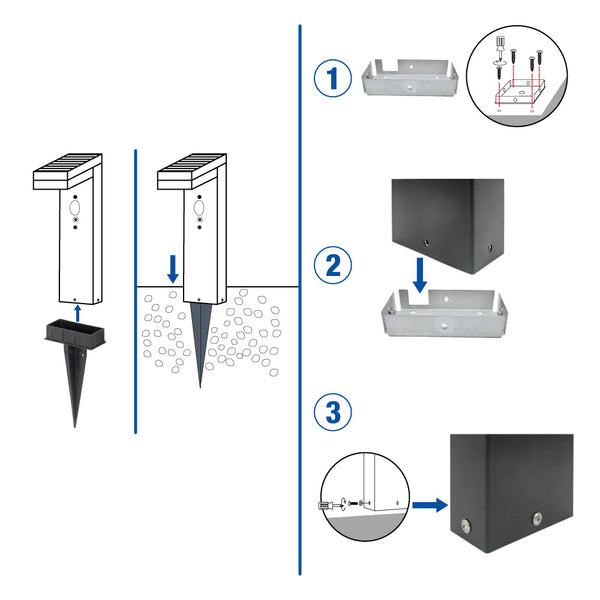 1

2

3