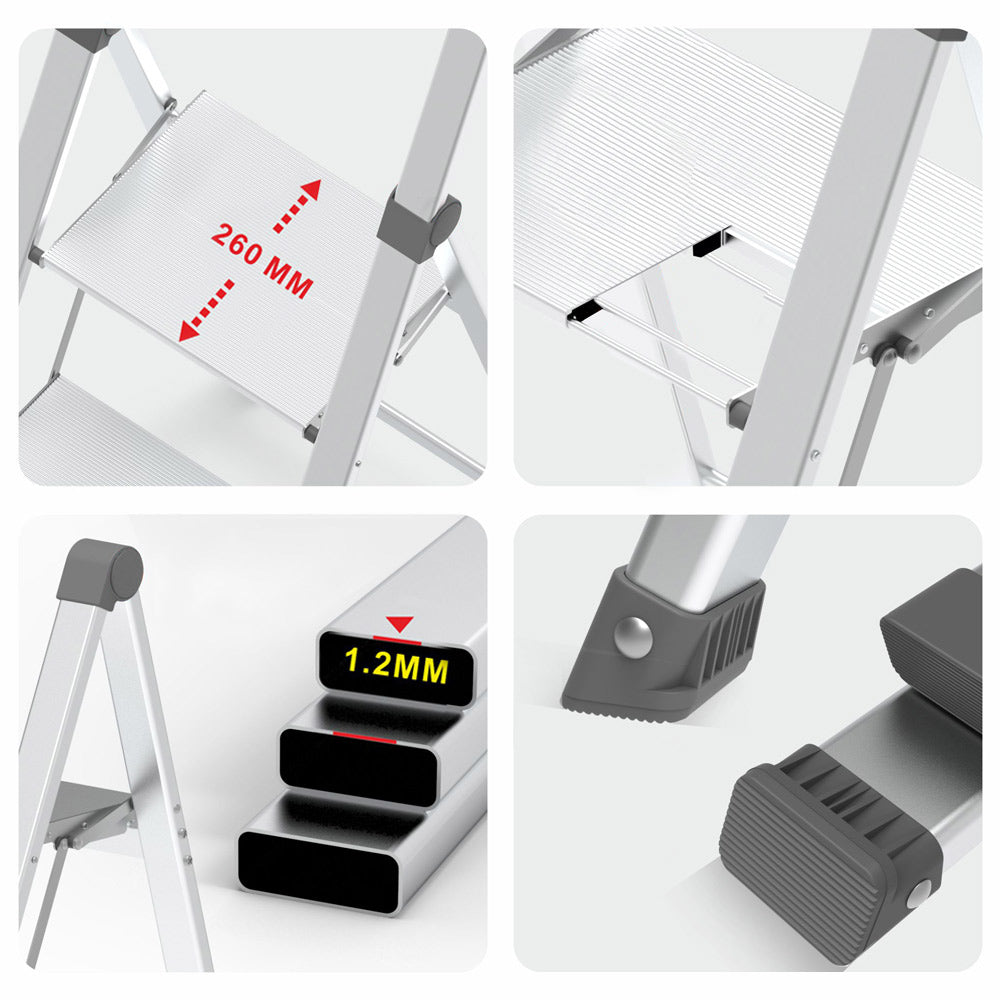 260 MM

1.2MM