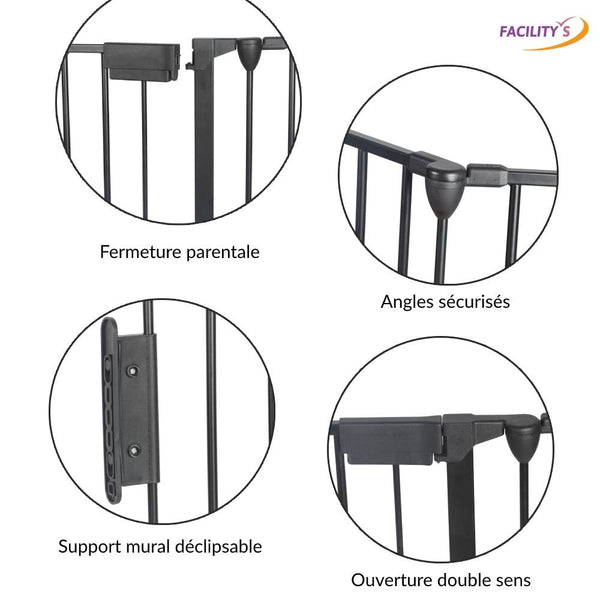 FACILITY'S

Fermeture parentale

Angles sécurisés

Support mural déclipsable

Ouverture double sens